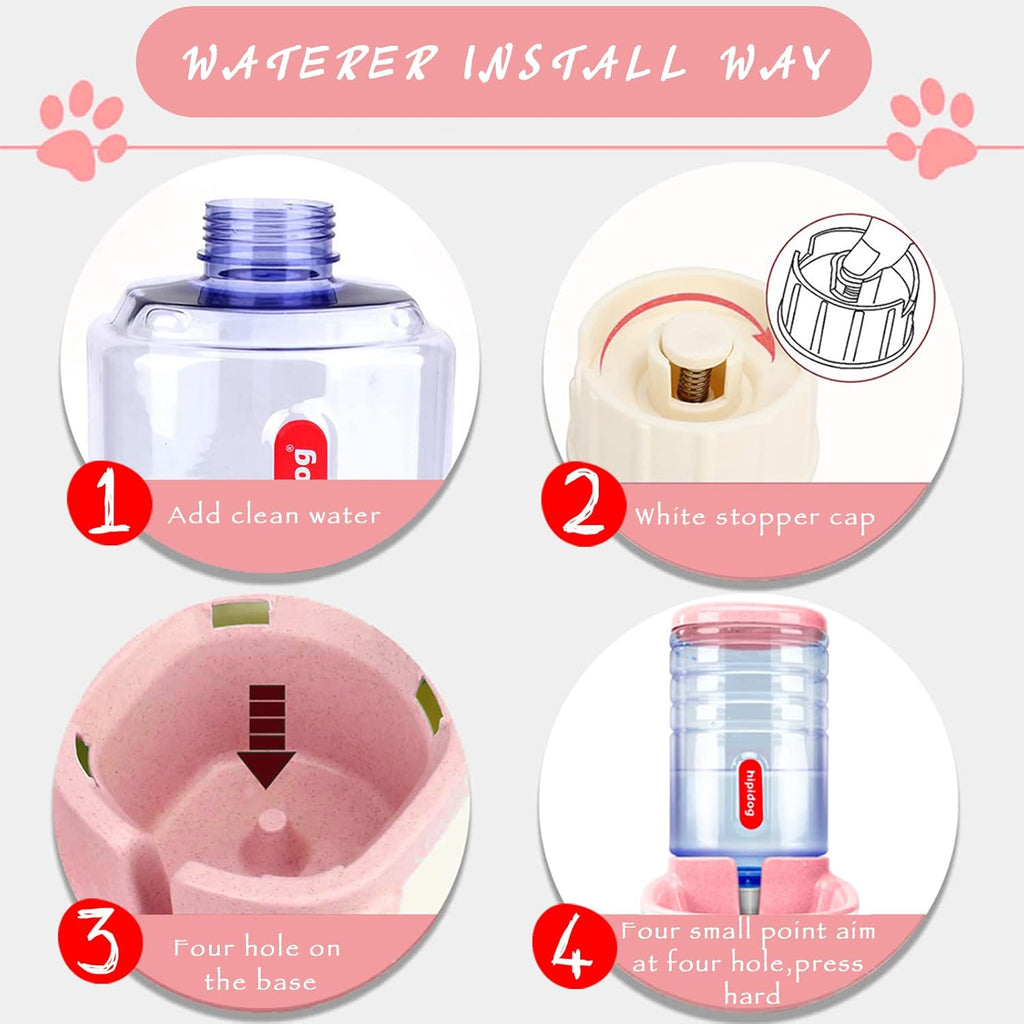 WATERER INSTALL WAY

dog

1 Add clean water

2 White stopper cap

3 Four hole on the base

hipidog

4 Four small point aim at four hole,press hard